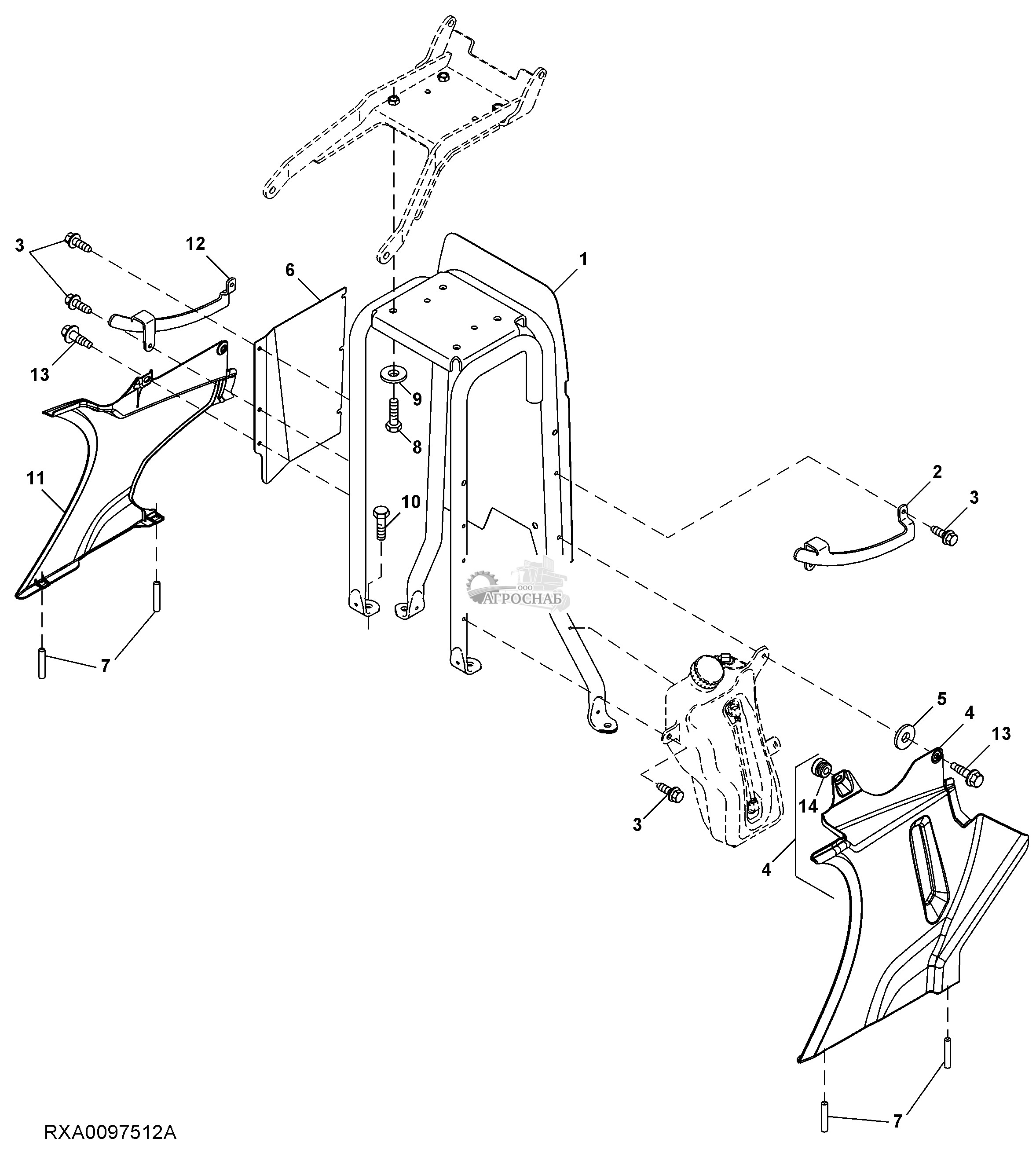 3
12
6
1
13
9
8
11
10
2
3
ООО
АГРОСНАБ
7
5
4
13
14
3
4
7
RXA0097512A